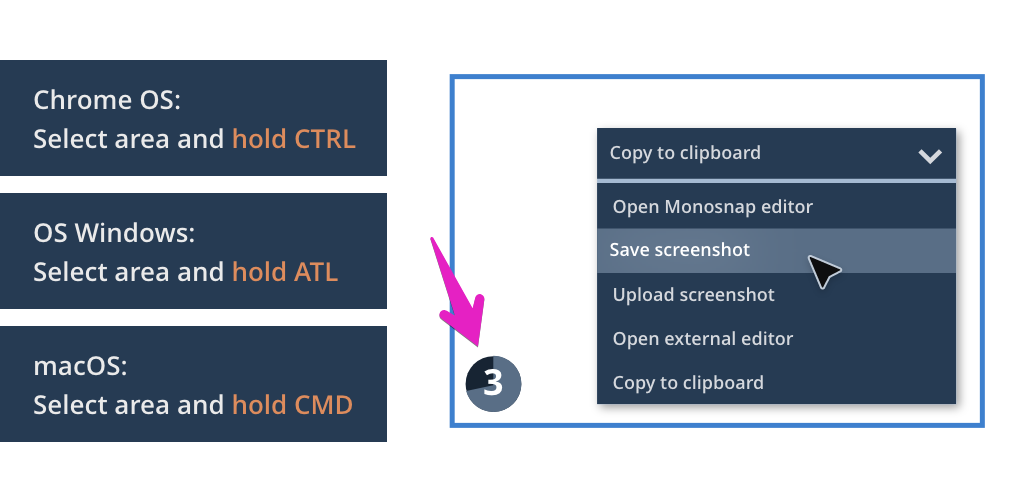 Chrome OS:
Select area and hold CTRL

OS Windows:
Select area and hold ATL

macOS:
Select area and hold CMD

Copy to clipboard

Open Monosnap editor
Save screenshot
Upload screenshot
Open external editor
Copy to clipboard

3